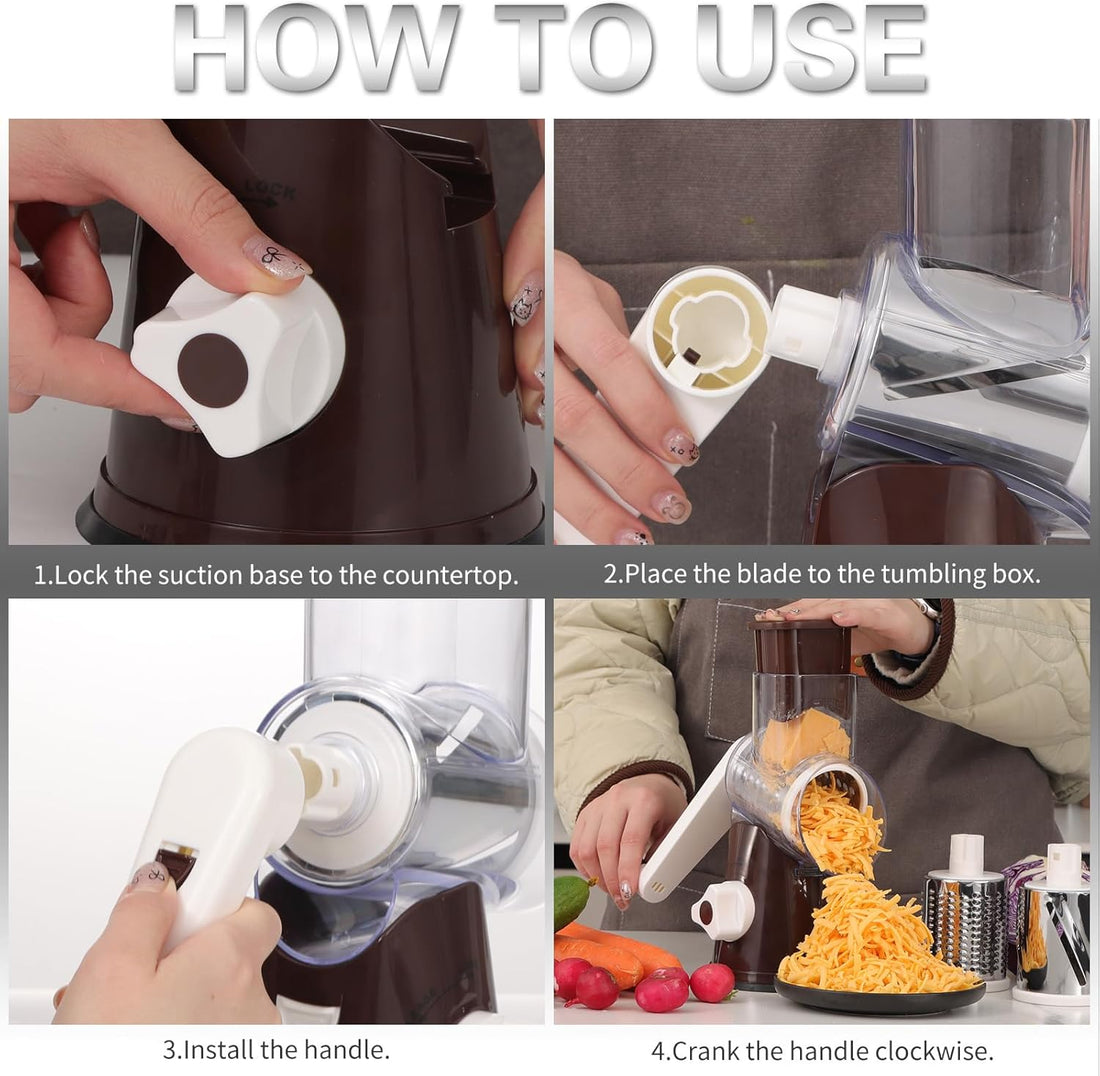 HOW TO USE

LOCK

1.Lock the suction base to the countertop.

2.Place the blade to the tumbling box.

3.Install the handle.

4.Crank the handle clockwise.