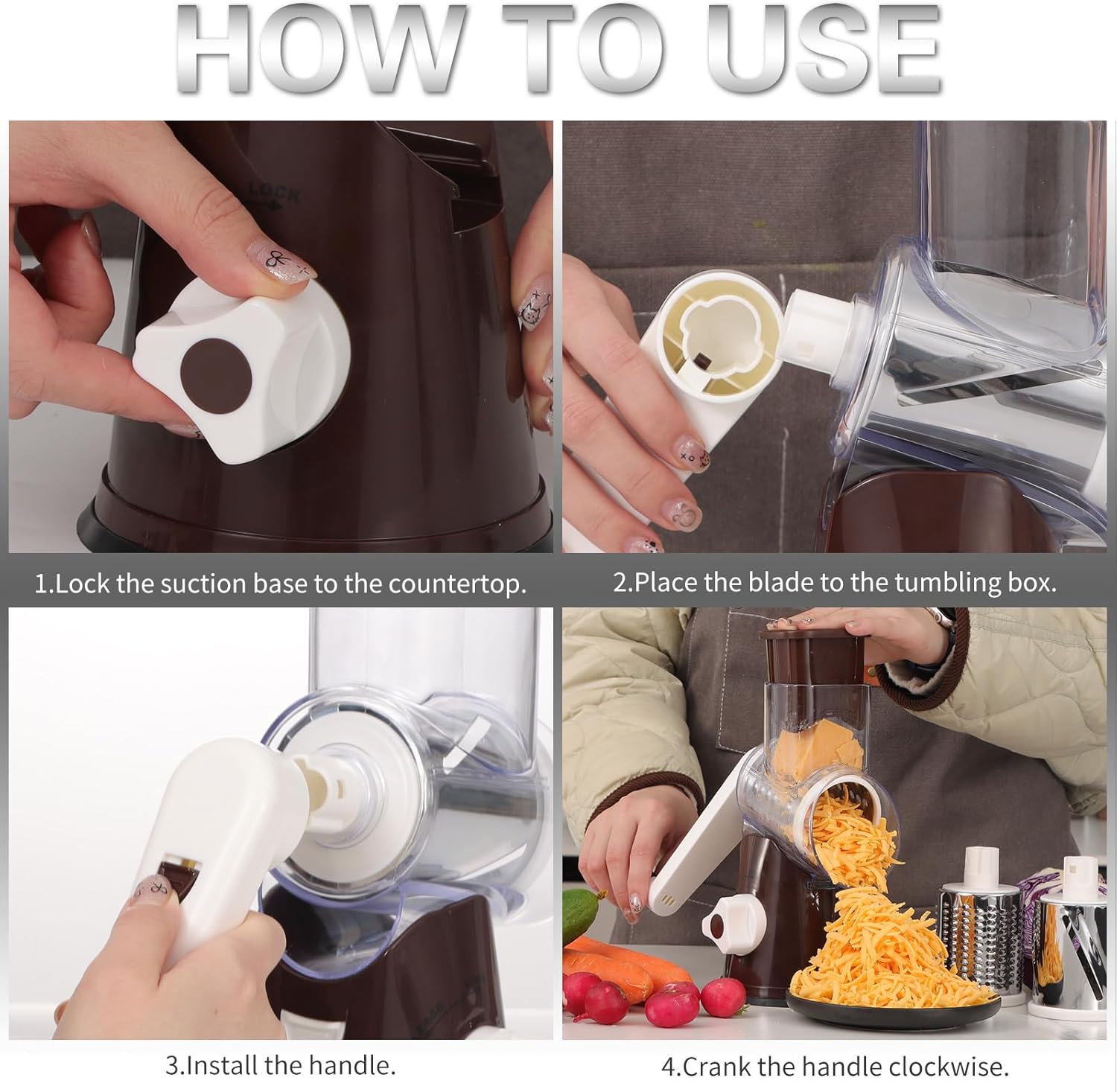 HOW TO USE

LOCK

1.Lock the suction base to the countertop.

2.Place the blade to the tumbling box.

3.Install the handle.

4.Crank the handle clockwise.